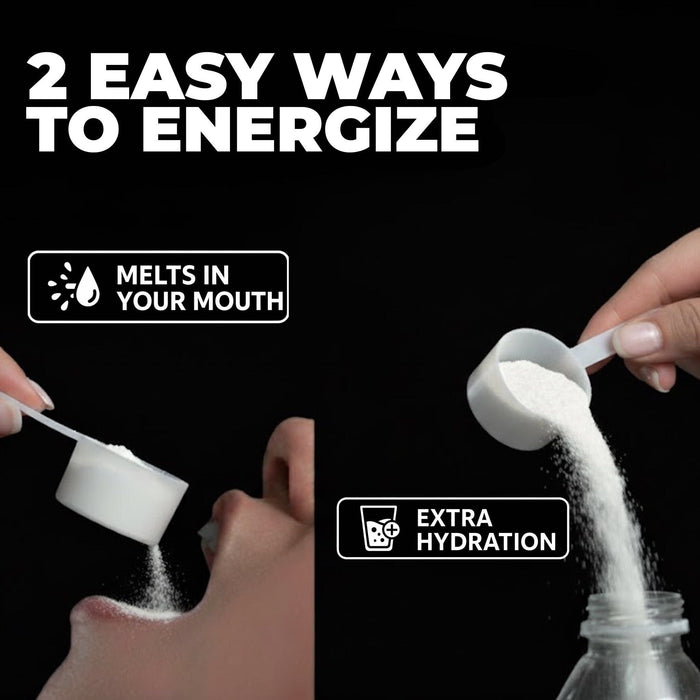 2 EASY WAYS TO ENERGIZE

MELTS IN YOUR MOUTH

EXTRA HYDRATION